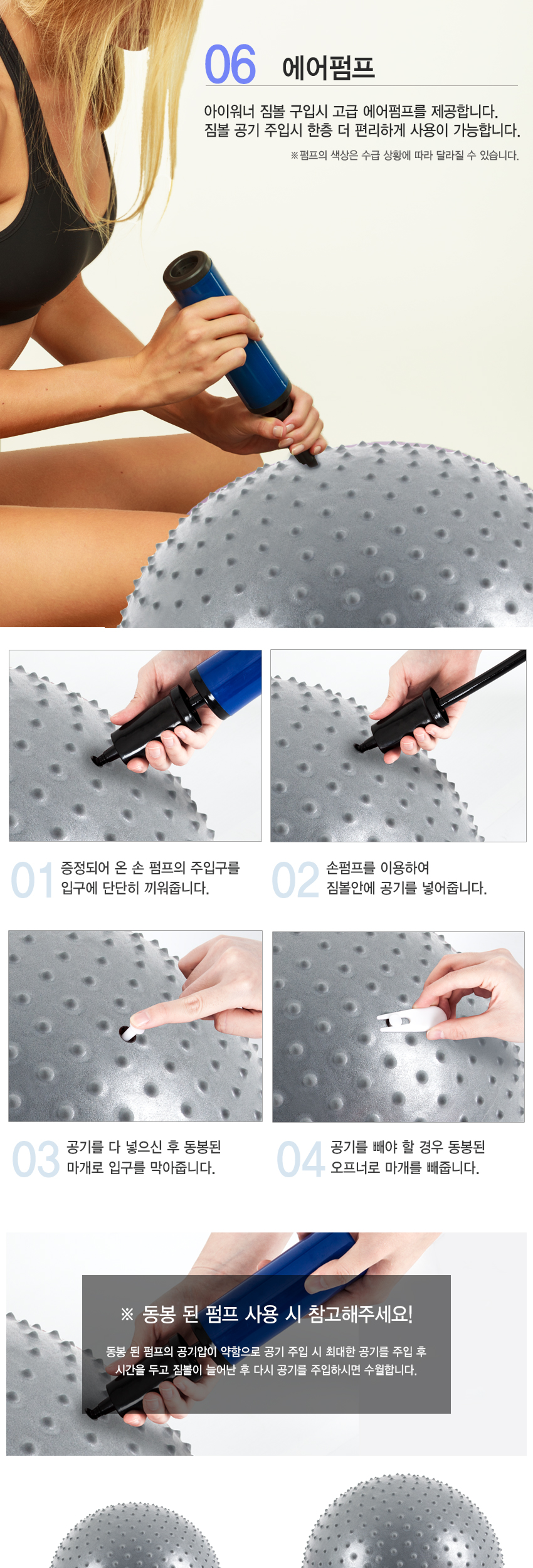 06 에어펌프

아이워너 짐볼 구입시 고급 에어펌프를 제공합니다.
짐볼 공기 주입시 한층 더 편리하게 사용이 가능합니다.

※펌프의 색상은 수급 상황에 따라 달라질 수 있습니다.

01 증정되어 온 손 펌프의 주입구를 입구에 단단히 끼워줍니다.

02 손펌프를 이용하여 짐볼안에 공기를 넣어줍니다.

03 공기를 다 넣으신 후 동봉된 마개로 입구를 막아줍니다.

04 공기를 빼야 할 경우 동봉된 오프너로 마개를 빼줍니다.

※ 동봉 된 펌프 사용 시 참고해주세요!

동봉 된 펌프의 공기압이 약함으로 공기 주입 시 최대한 공기를 주입 후 시간을 두고 짐볼이 늘어난 후 다시 공기를 주입하시면 수월합니다.